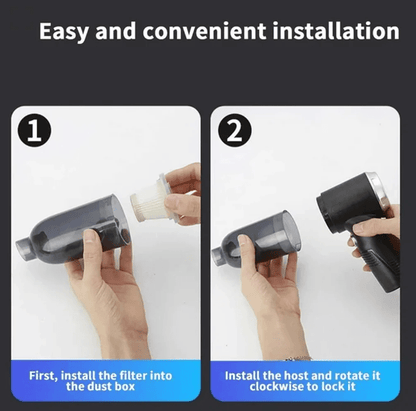 Easy and convenient installation

1

First, install the filter into the dust box

2

Install the host and rotate it clockwise to lock it